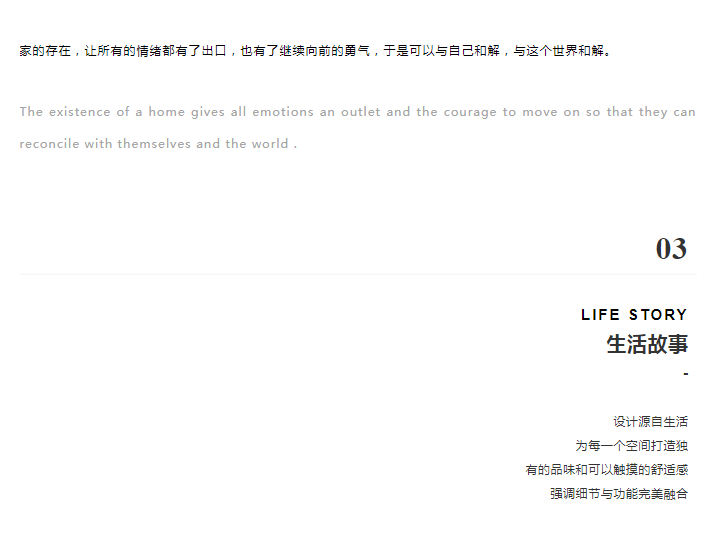 家的存在，让所有的情绪都有了出口，也有了继续向前的勇气，于是可以与自己和解，与这个世界和解。

The existence of a home gives all emotions an outlet and the courage to move on so that they can reconcile with themselves and the world .

03

LIFE STORY
生活故事
-

设计源自生活
为每一个空间打造独
有的品味和可以触摸的舒适感
强调细节与功能完美融合